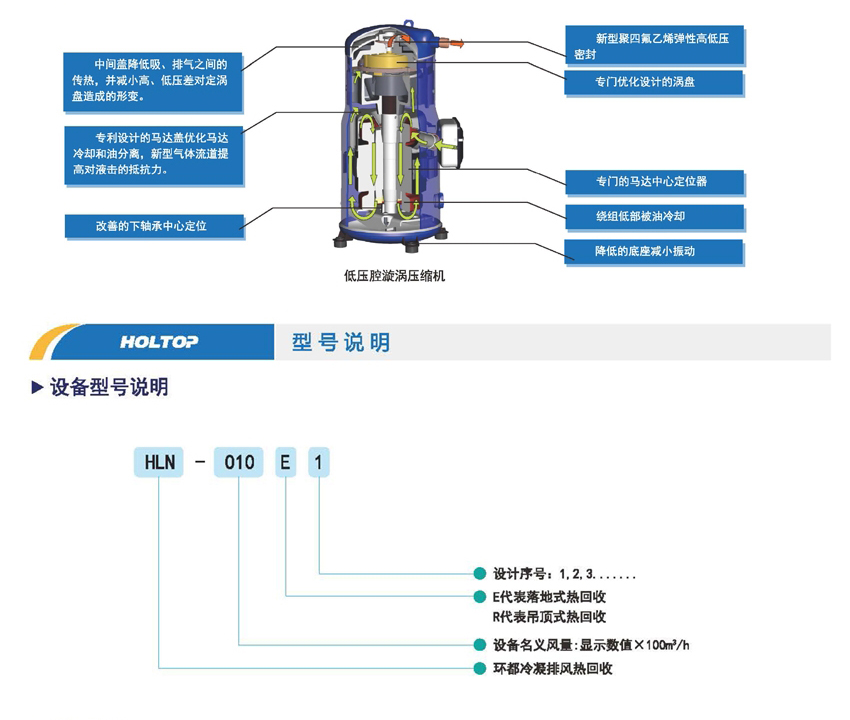 中间盖降低吸、排气之间的传热，并减小高、低压差对定涡盘造成的形变。

专利设计的马达盖优化马达冷却和油分离，新型气体流道提高对液击的抵抗力。

改善的下轴承中心定位

新型聚四氟乙烯弹性高低压密封

专门优化设计的涡盘

专门的马达中心定位器

绕组低部被油冷却

降低的底座减小振动

低压腔漩涡压缩机

HOLTOP

型号说明

▶ 设备型号说明

HLN - 010 E 1

设计序号：1, 2, 3.......

E代表落地式热回收
R代表吊顶式热回收

设备名义风量：显示数值×100m³/h

环都冷凝排风热回收